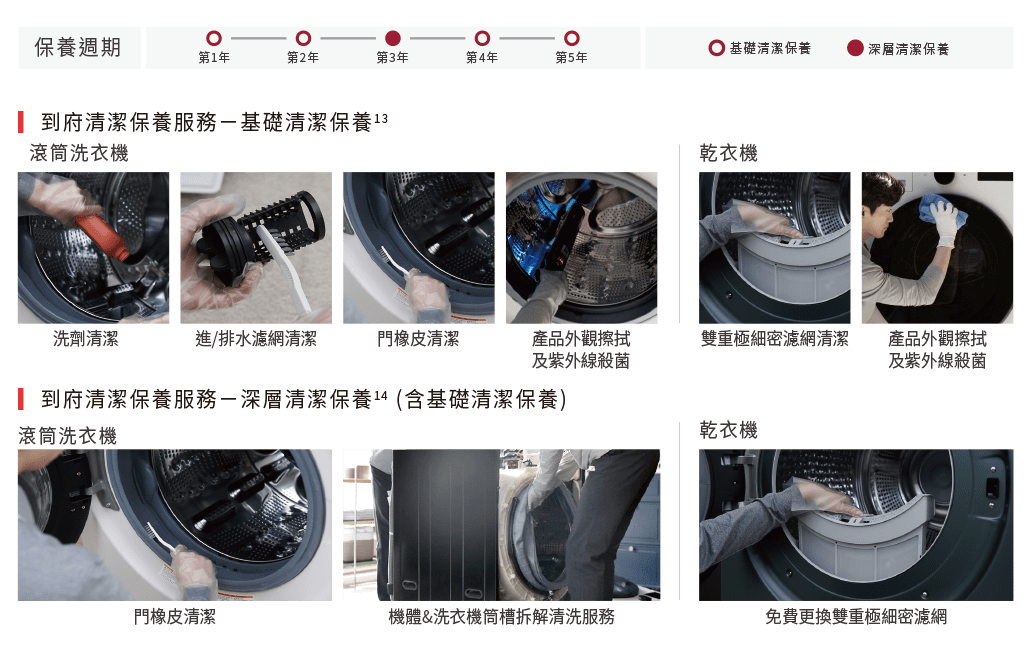 保養週期

第1年 第2年 第3年 第4年 第5年

基礎清潔保養 深層清潔保養

到府清潔保養服務－基礎清潔保養$^{13}$

滾筒洗衣機

洗劑清潔

進/排水濾網清潔

門橡皮清潔

產品外觀擦拭及紫外線殺菌

乾衣機

雙重極細密濾網清潔

產品外觀擦拭及紫外線殺菌

到府清潔保養服務－深層清潔保養$^{14}$ (含基礎清潔保養)

滾筒洗衣機

門橡皮清潔

機體&洗衣機筒槽拆解清洗服務

乾衣機

免費更換雙重極細密濾網